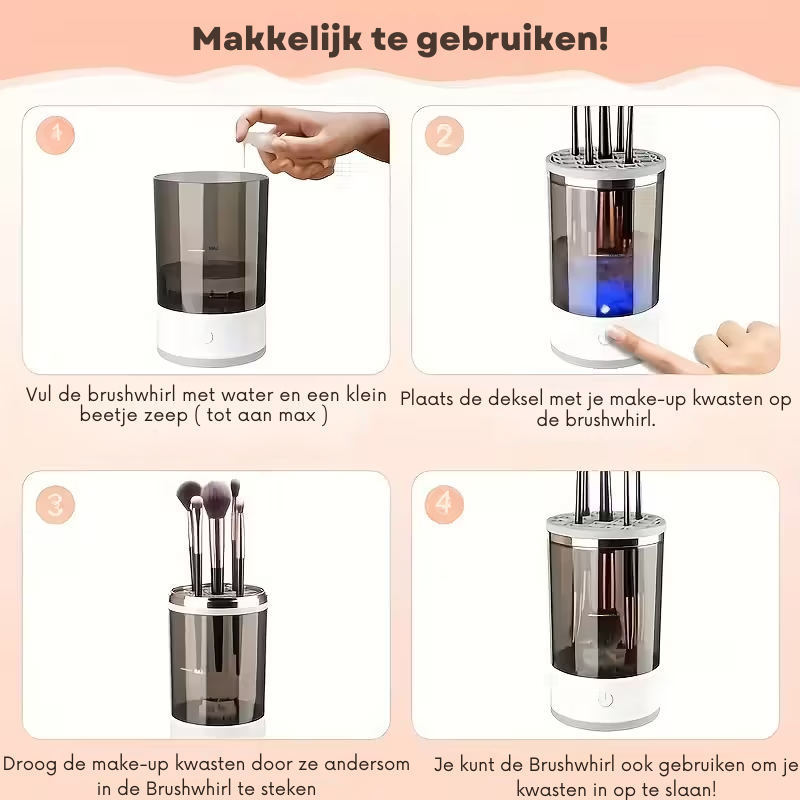 Makkelijk te gebruiken!

1

Vul de brushwhirl met water en een klein beetje zeep ( tot aan max )

2

Plaats de deksel met je make-up kwasten op de brushwhirl.

3

Droog de make-up kwasten door ze andersom in de Brushwhirl te steken

4

Je kunt de Brushwhirl ook gebruiken om je kwasten in op te slaan!